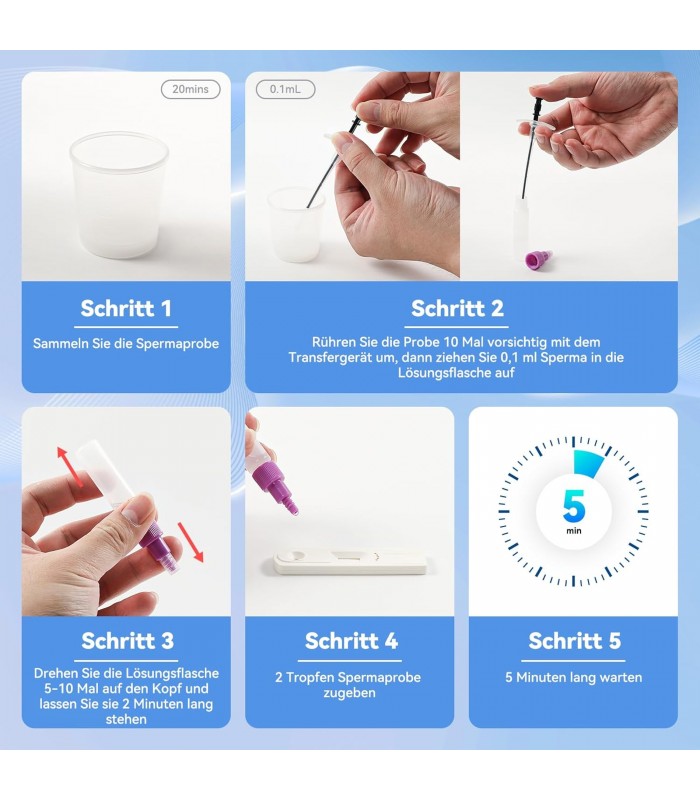 20mins

Schritt 1

Sammeln Sie die Spermaprobe

0.1mL

Schritt 2

Rühren Sie die Probe 10 Mal vorsichtig mit dem Transfergerät um, dann ziehen Sie 0,1 ml Sperma in die Lösungsflasche auf

Schritt 3

Drehen Sie die Lösungsflasche 5-10 Mal auf den Kopf und lassen Sie sie 2 Minuten lang stehen

Schritt 4

2 Tropfen Spermaprobe zugeben

5
min

Schritt 5

5 Minuten lang warten